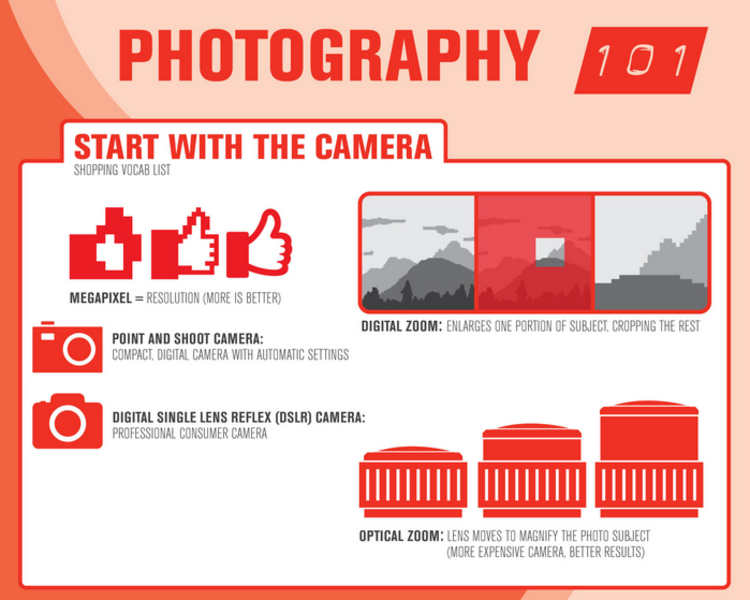 PHOTOGRAPHY 101

START WITH THE CAMERA
SHOPPING VOCAB LIST

MEGAPIXEL = RESOLUTION (MORE IS BETTER)

POINT AND SHOOT CAMERA:
COMPACT, DIGITAL CAMERA WITH AUTOMATIC SETTINGS

DIGITAL SINGLE LENS REFLEX (DSLR) CAMERA:
PROFESSIONAL CONSUMER CAMERA

DIGITAL ZOOM: ENLARGES ONE PORTION OF SUBJECT, CROPPING THE REST

OPTICAL ZOOM: LENS MOVES TO MAGNIFY THE PHOTO SUBJECT (MORE EXPENSIVE CAMERA, BETTER RESULTS)